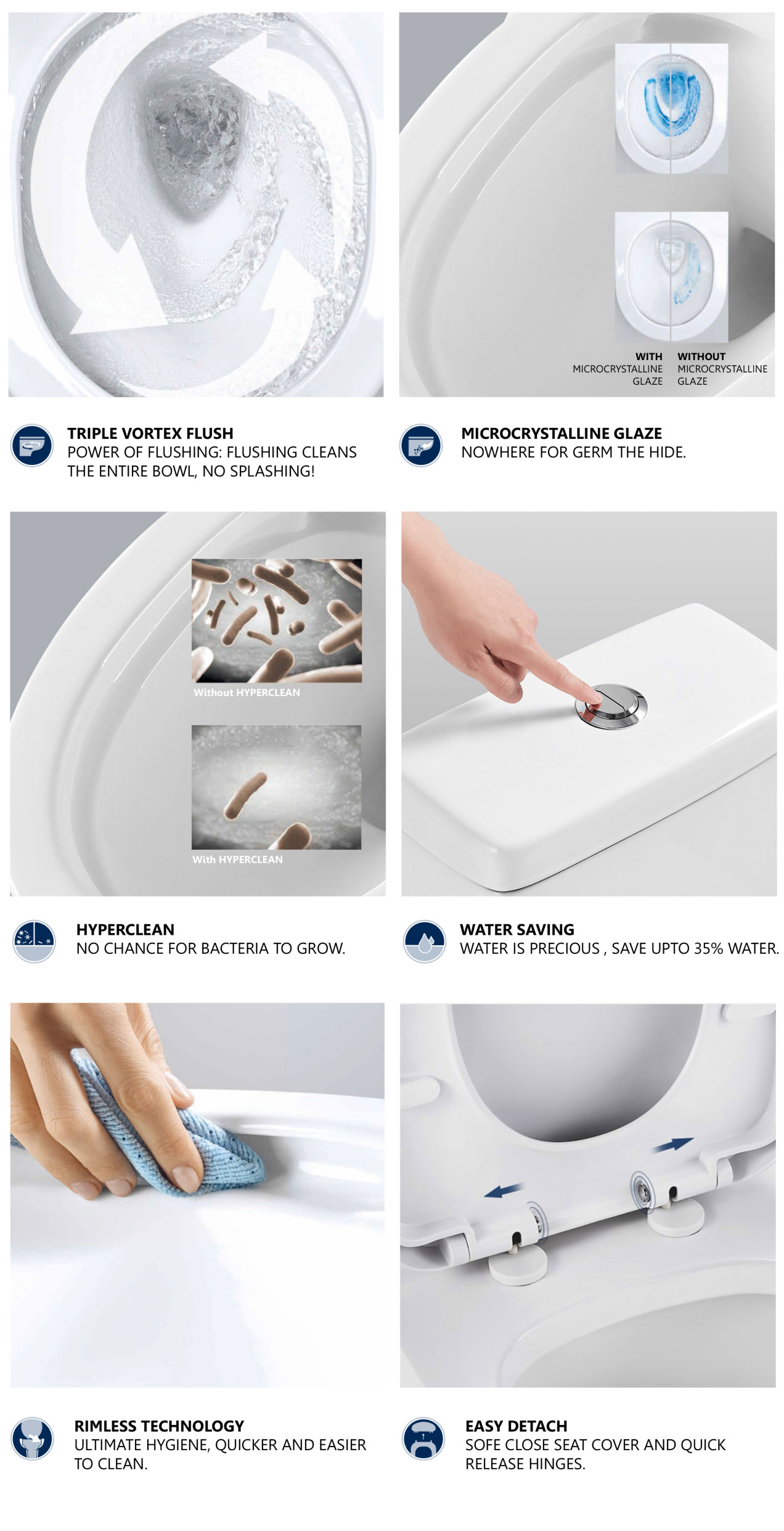 WITH MICROCRYSTALLINE GLAZE

WITHOUT MICROCRYSTALLINE GLAZE

TRIPLE VORTEX FLUSH
POWER OF FLUSHING: FLUSHING CLEANS THE ENTIRE BOWL, NO SPLASHING!

MICROCRYSTALLINE GLAZE
NOWHERE FOR GERM THE HIDE.

Without HYPERCLEAN

With HYPERCLEAN

HYPERCLEAN
NO CHANCE FOR BACTERIA TO GROW.

WATER SAVING
WATER IS PRECIOUS , SAVE UPTO 35% WATER.

RIMLESS TECHNOLOGY
ULTIMATE HYGIENE, QUICKER AND EASIER TO CLEAN.

EASY DETACH
SOFE CLOSE SEAT COVER AND QUICK RELEASE HINGES.